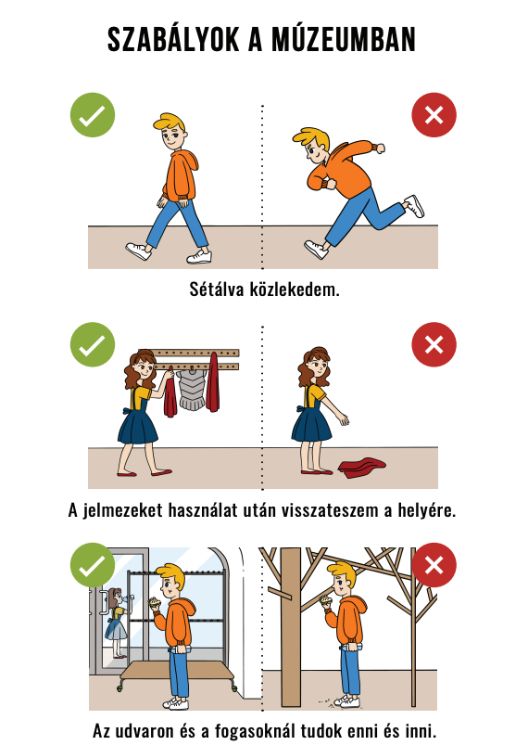 SZABÁLYOK A MÚZEUMBAN

Sétálva közlekedem.

A jelmezeket használat után visszateszem a helyére.

Az udvaron és a fogasoknál tudok enni és inni.